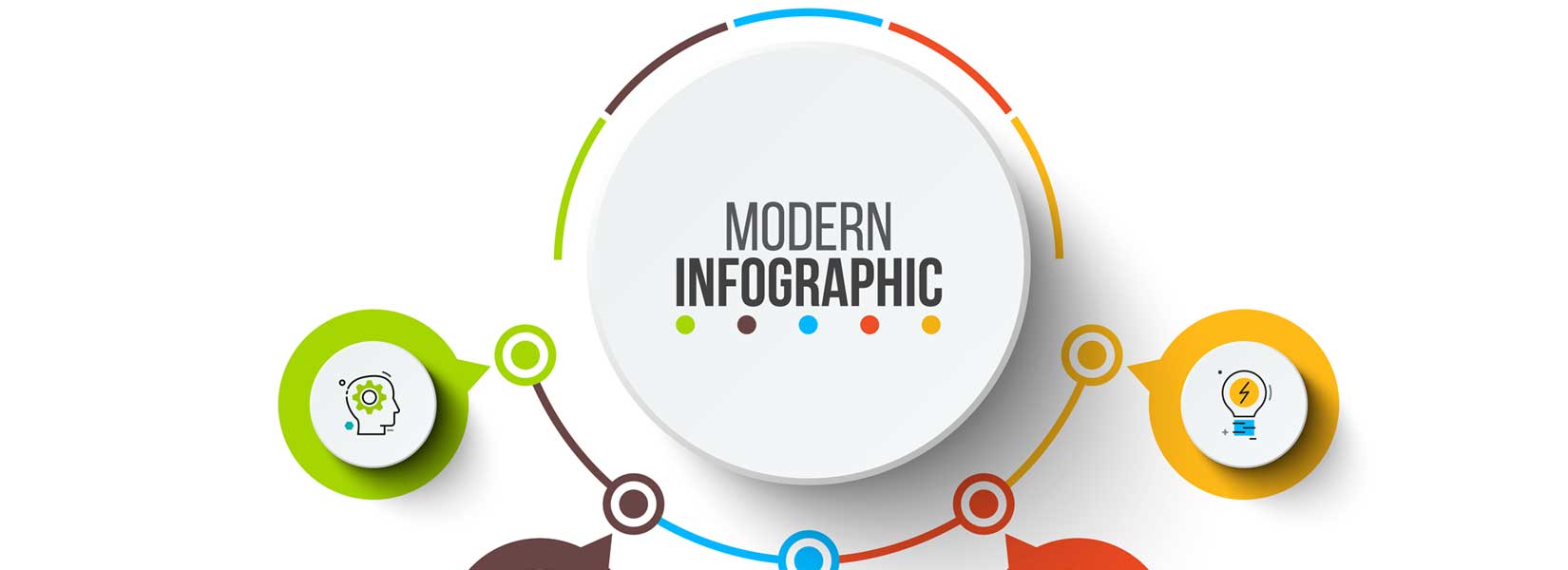 MODERN
INFOGRAPHIC